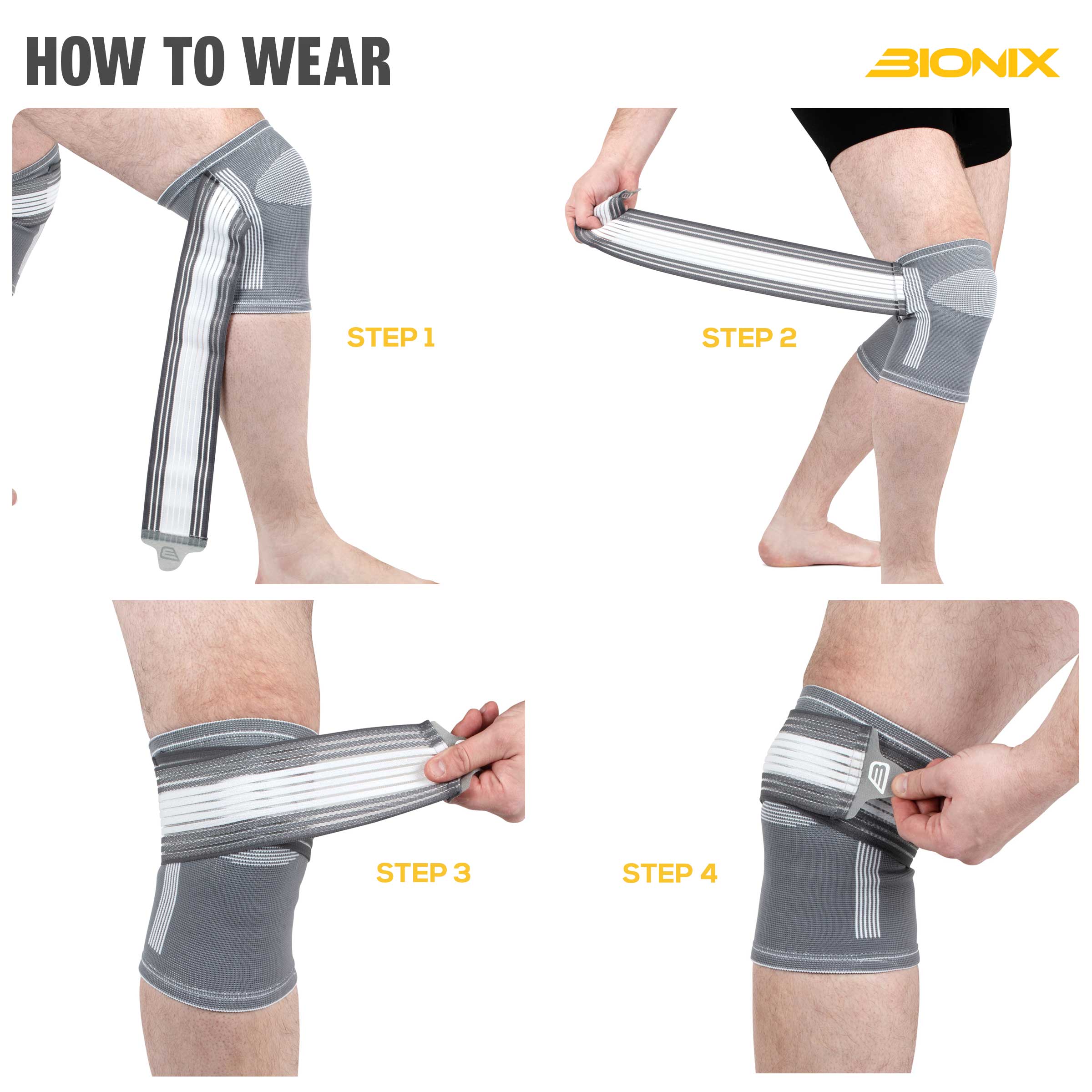 HOW TO WEAR

BIONIX

STEP 1

STEP 2

STEP 3

STEP 4